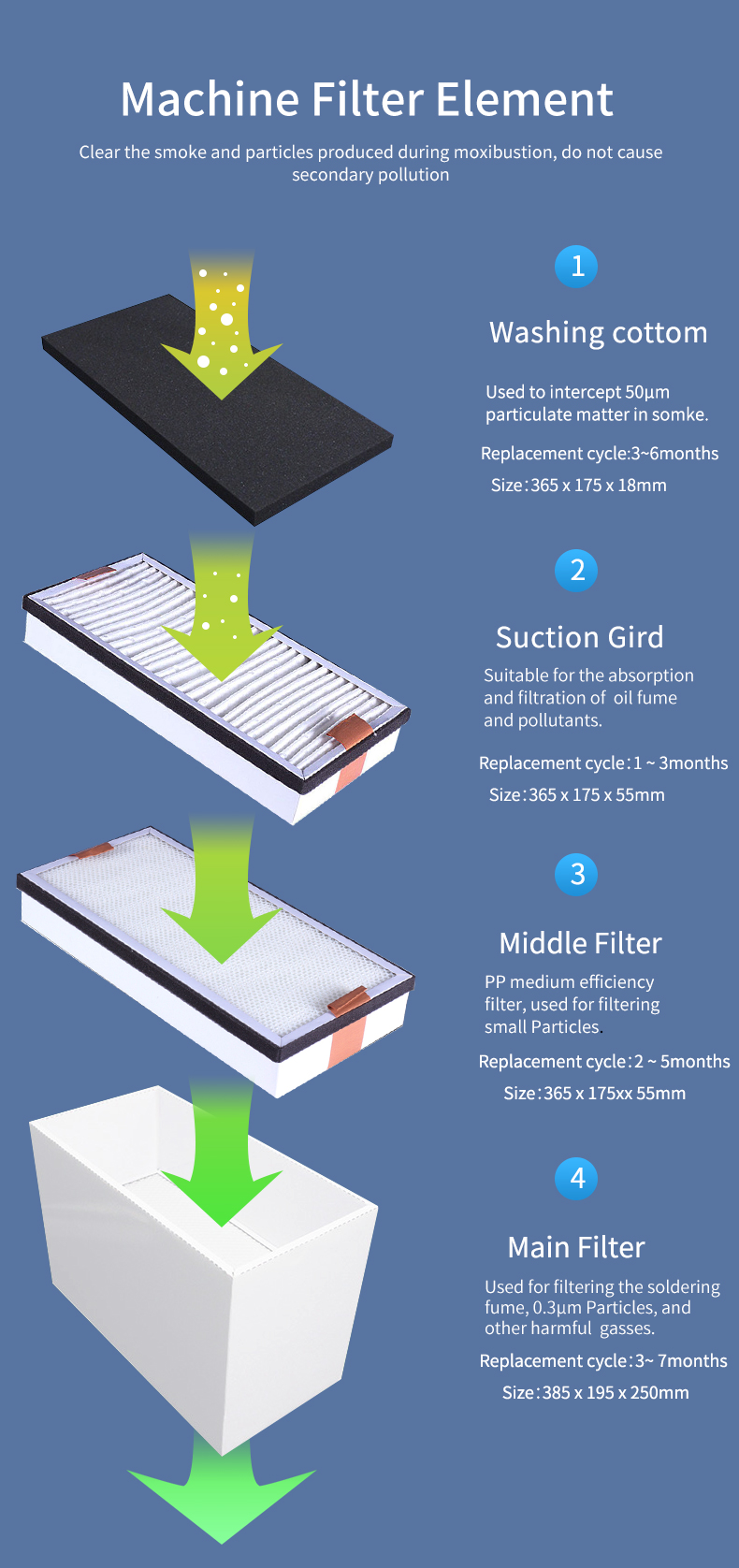 Machine Filter Element

Clear the smoke and particles produced during moxibustion, do not cause secondary pollution

1

Washing cottom

Used to intercept 50µm particulate matter in somke.

Replacement cycle:3~6months

Size:365 x 175 x 18mm

2

Suction Gird

Suitable for the absorption and filtration of oil fume and pollutants.

Replacement cycle:1 ~ 3months

Size:365 x 175 x 55mm

3

Middle Filter

PP medium efficiency filter, used for filtering small Particles.

Replacement cycle:2 ~ 5months

Size:365 x 175xx 55mm

4

Main Filter

Used for filtering the soldering fume, 0.3µm Particles, and other harmful gasses.

Replacement cycle:3~ 7months

Size:385 x 195 x 250mm